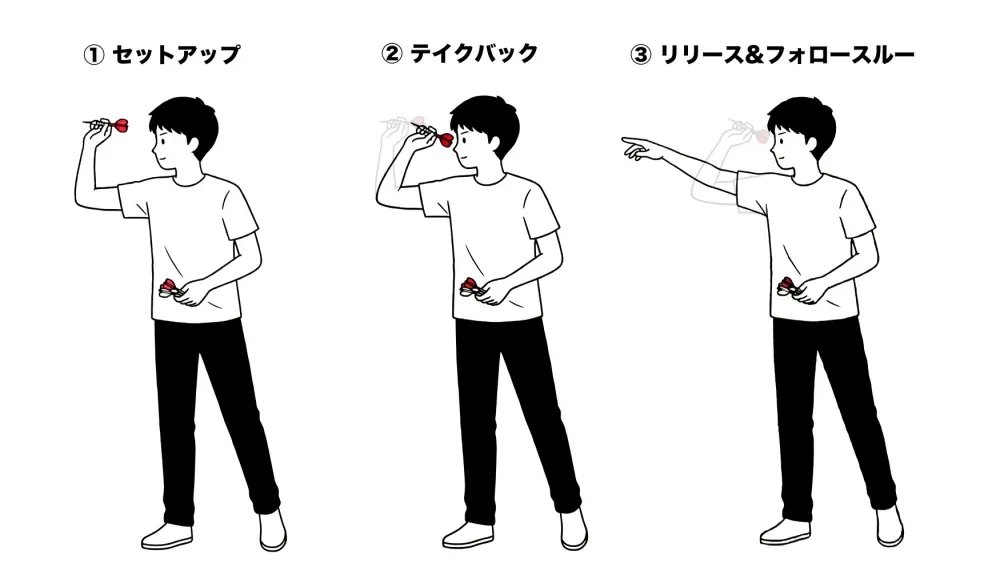 ① セットアップ

② テイクバック

③ リリース&フォロースルー